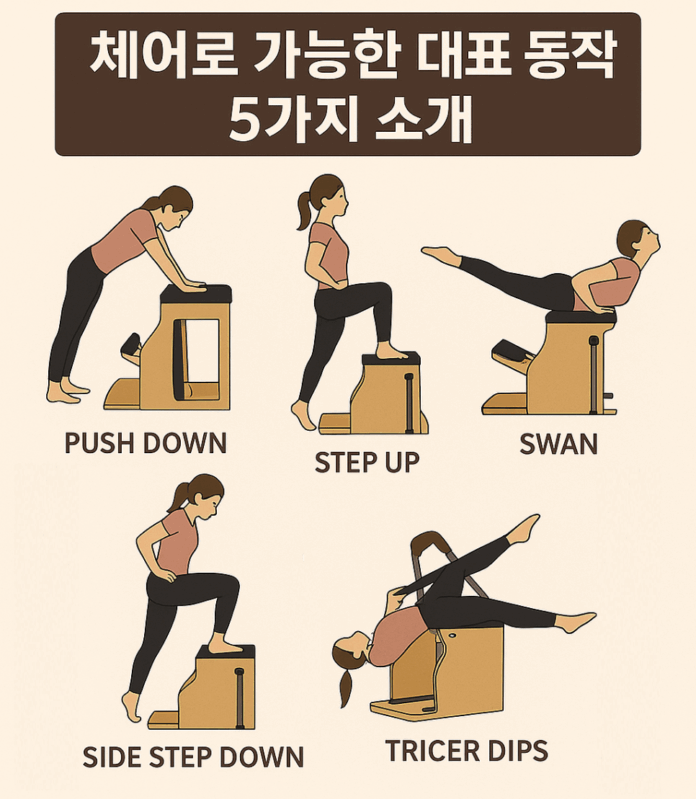 체어로 가능한 대표 동작
5가지 소개

PUSH DOWN

STEP UP

SWAN

SIDE STEP DOWN

TRICER DIPS